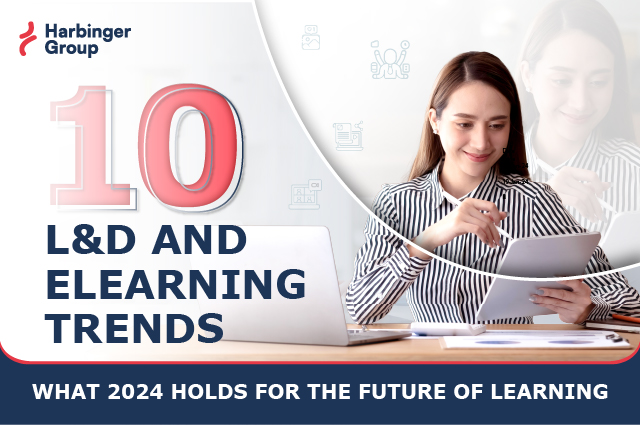 Harbinger Group

10

L&D AND ELEARNING TRENDS

WHAT 2024 HOLDS FOR THE FUTURE OF LEARNING